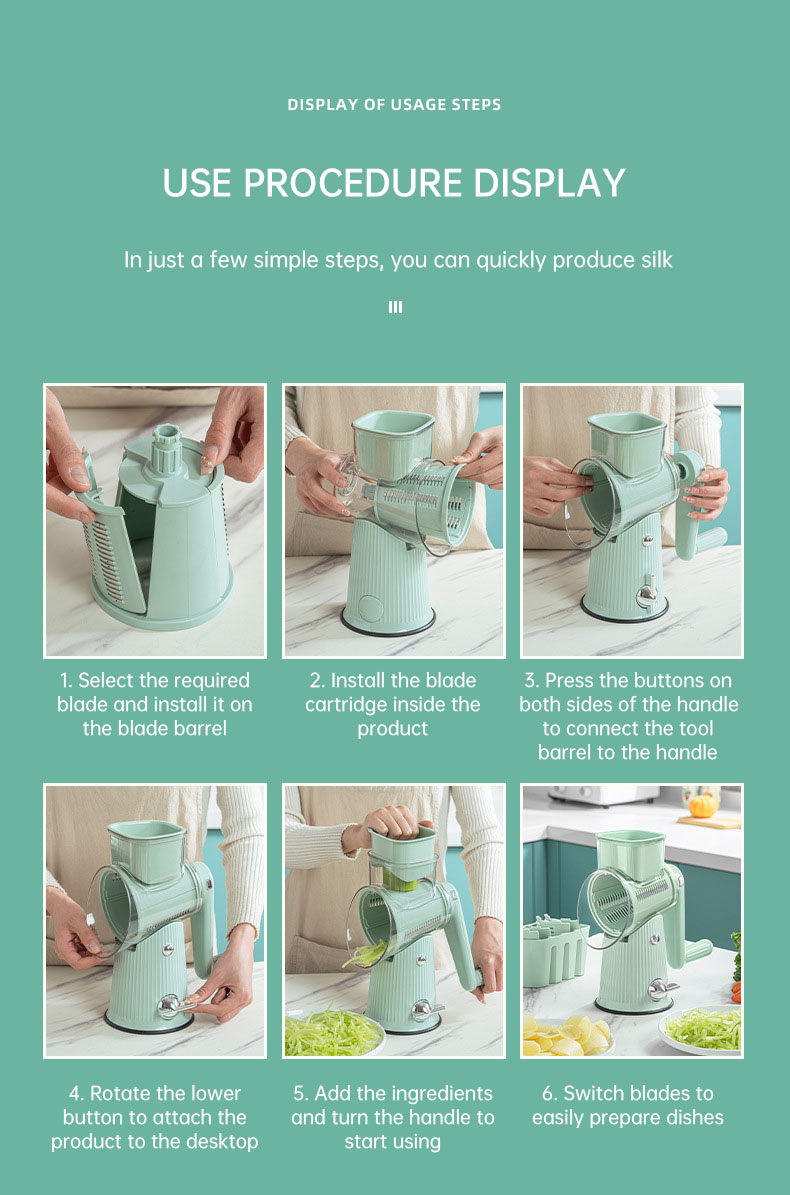 DISPLAY OF USAGE STEPS

USE PROCEDURE DISPLAY

In just a few simple steps, you can quickly produce silk

1. Select the required blade and install it on the blade barrel

2. Install the blade cartridge inside the product

3. Press the buttons on both sides of the handle to connect the tool barrel to the handle

4. Rotate the lower button to attach the product to the desktop

5. Add the ingredients and turn the handle to start using

6. Switch blades to easily prepare dishes